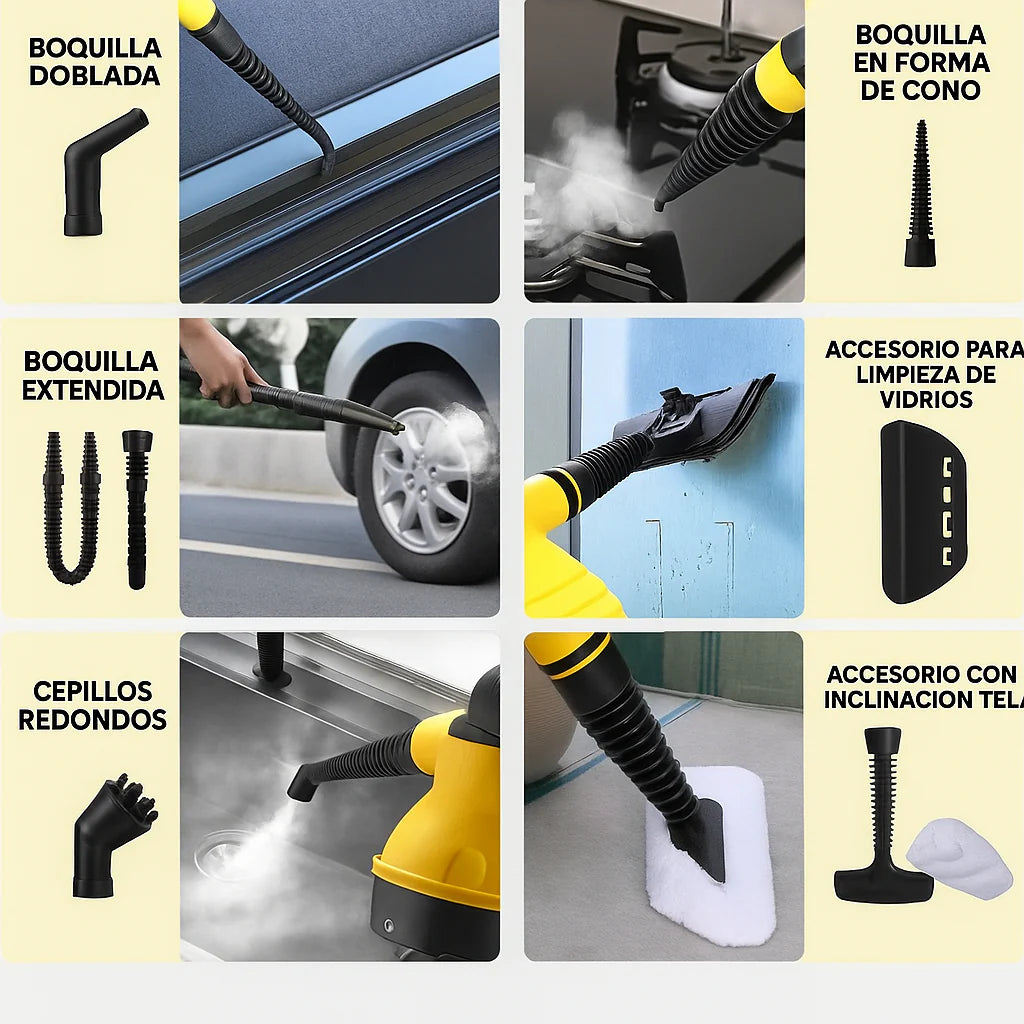 BOQUILLA DOBLADA

BOQUILLA EN FORMA DE CONO

BOQUILLA EXTENDIDA

ACCESORIO PARA LIMPIEZA DE VIDRIOS

CEPILLOS REDONDOS

ACCESORIO CON INCLINACION TELA