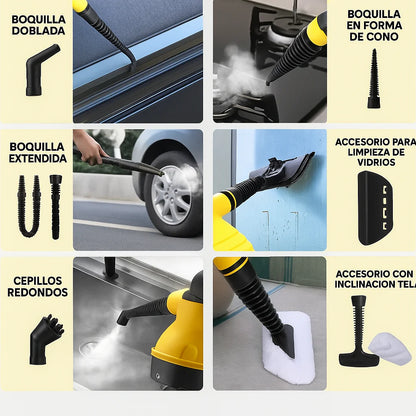 BOQUILLA DOBLADA

BOQUILLA EN FORMA DE CONO

BOQUILLA EXTENDIDA

ACCESORIO PARA LIMPIEZA DE VIDRIOS

CEPILLOS REDONDOS

ACCESORIO CON INCLINACION TELA