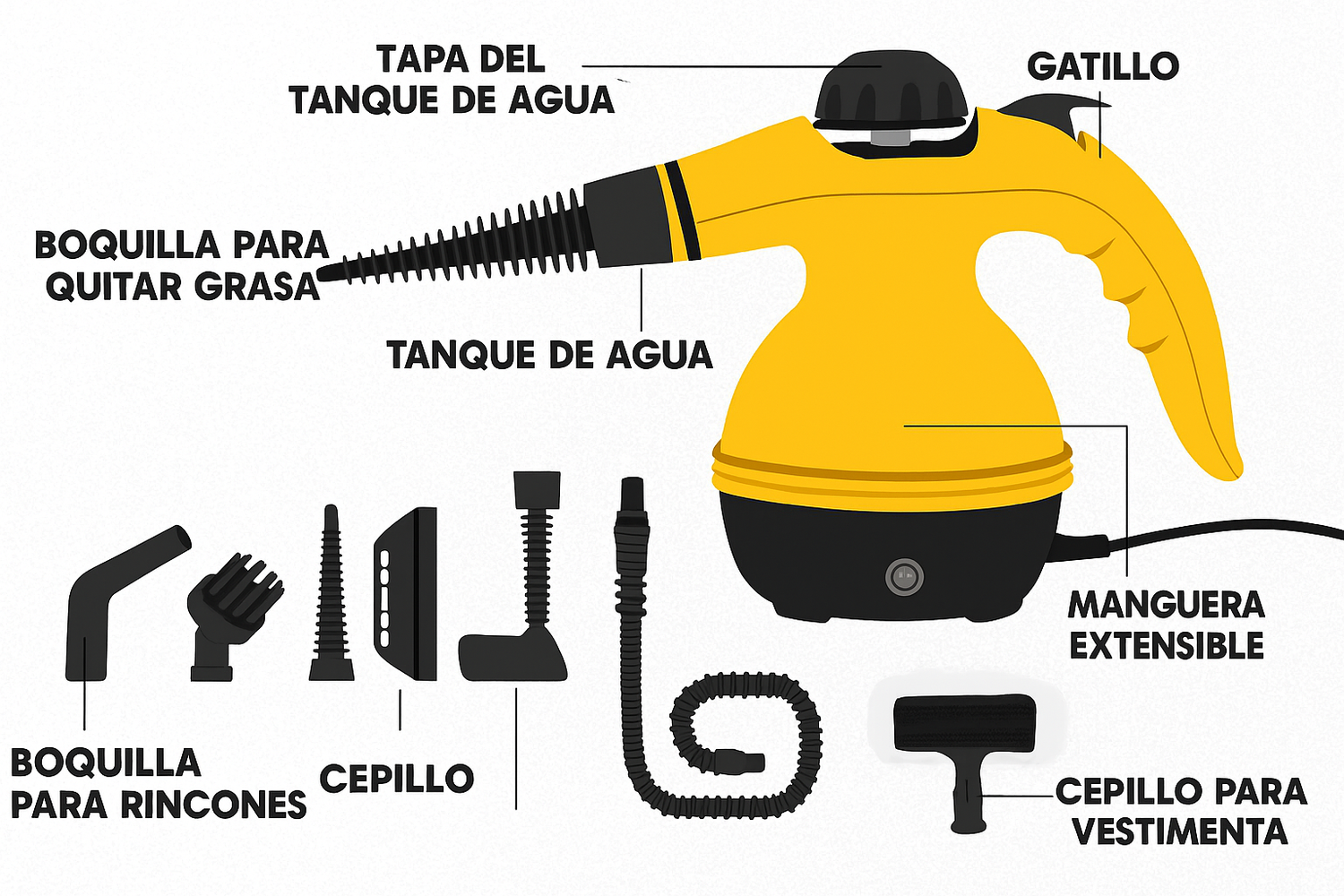 TAPA DEL TANQUE DE AGUA

GATILLO

BOQUILLA PARA QUITAR GRASA

TANQUE DE AGUA

MANGUERA EXTENSIBLE

BOQUILLA PARA RINCONES

CEPILLO

CEPILLO PARA VESTIMENTA