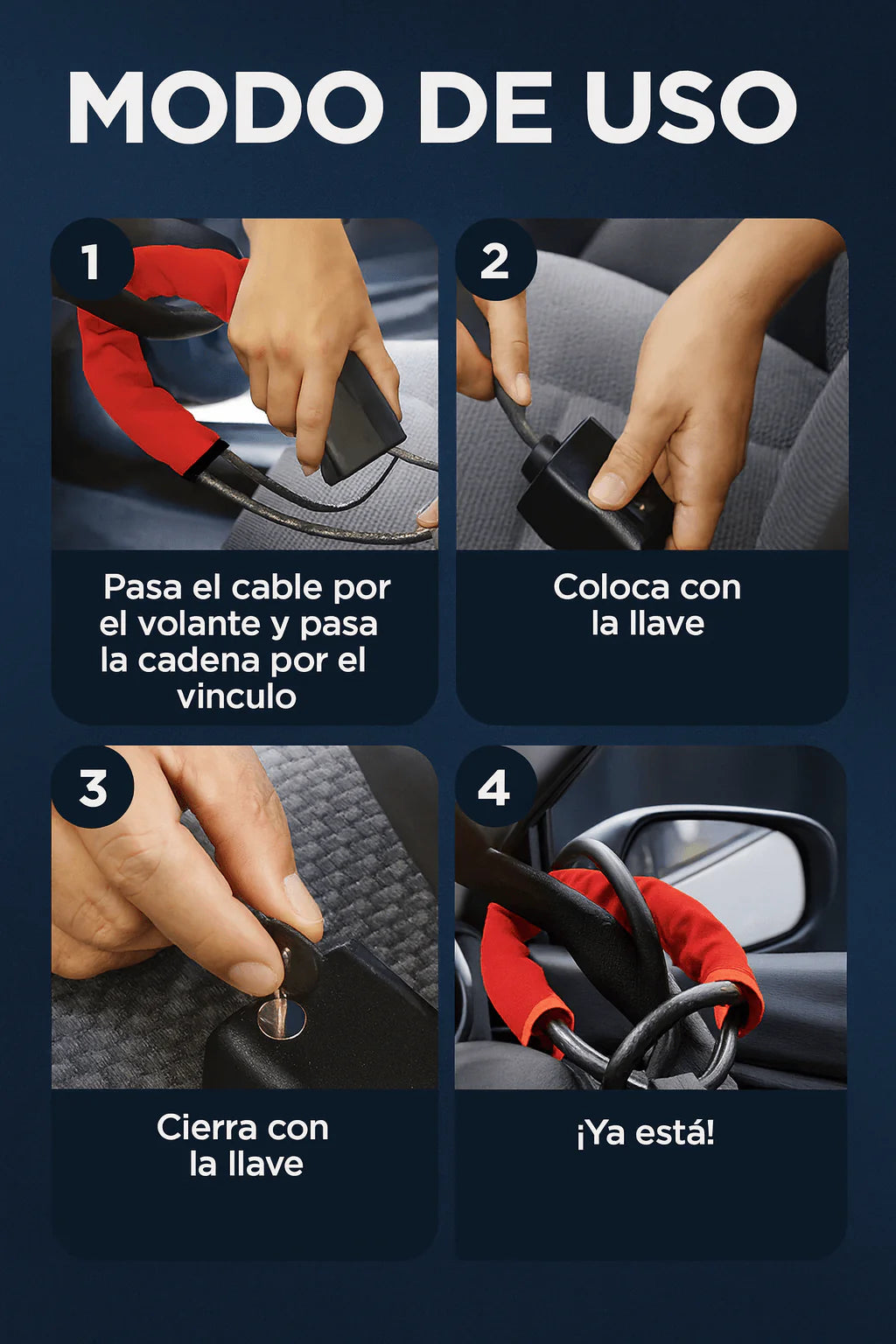 MODO DE USO

1

Pasa el cable por el volante y pasa la cadena por el vinculo

2

Coloca con la llave

3

Cierra con la llave

4

¡Ya está!